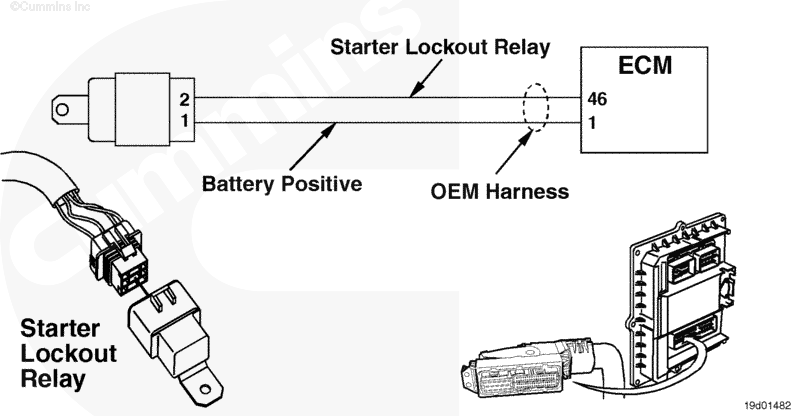 ©Cummins Inc

Cummins

Starter Lockout Relay

ECM

2
1

46
1

Battery Positive

OEM Harness

Starter Lockout Relay

19d01482