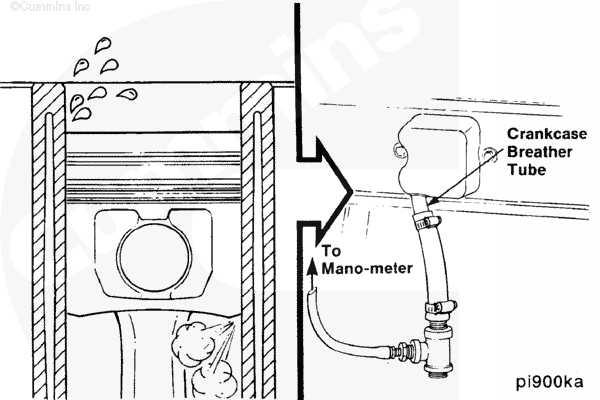 ©Cummins Inc

Cummins

Crankcase Breather Tube

To Mano-meter

pi900ka